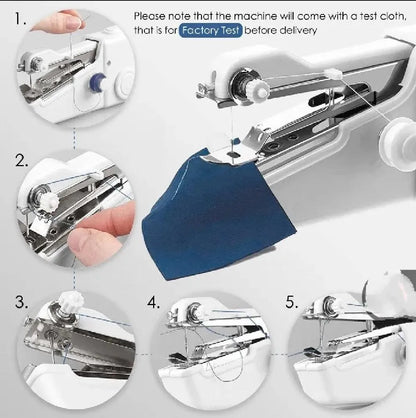 1.

Please note that the machine will come with a test cloth, that is for Factory Test before delivery

2.

3.

4.

5.